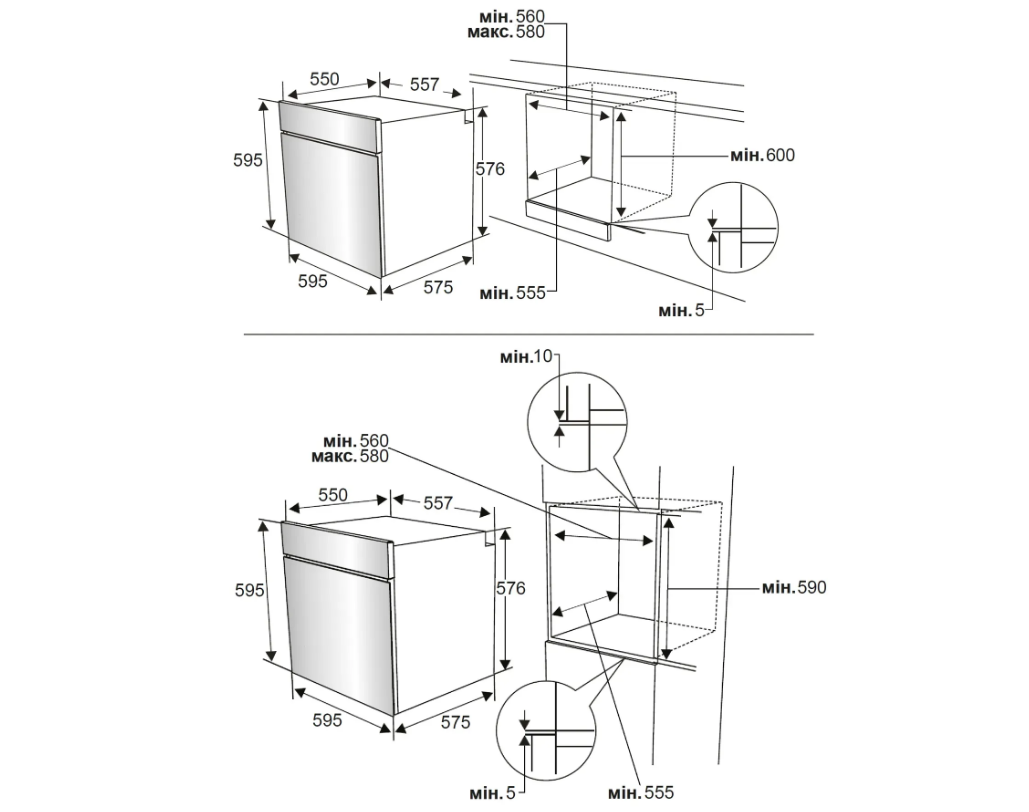 мін. 560
макс. 580
550
557
595
576
мін. 600
595
575
мін. 555
мін. 5

мін. 10
мін. 560
макс. 580
550
557
595
576
мін. 590
595
575
мін. 5
мін. 555