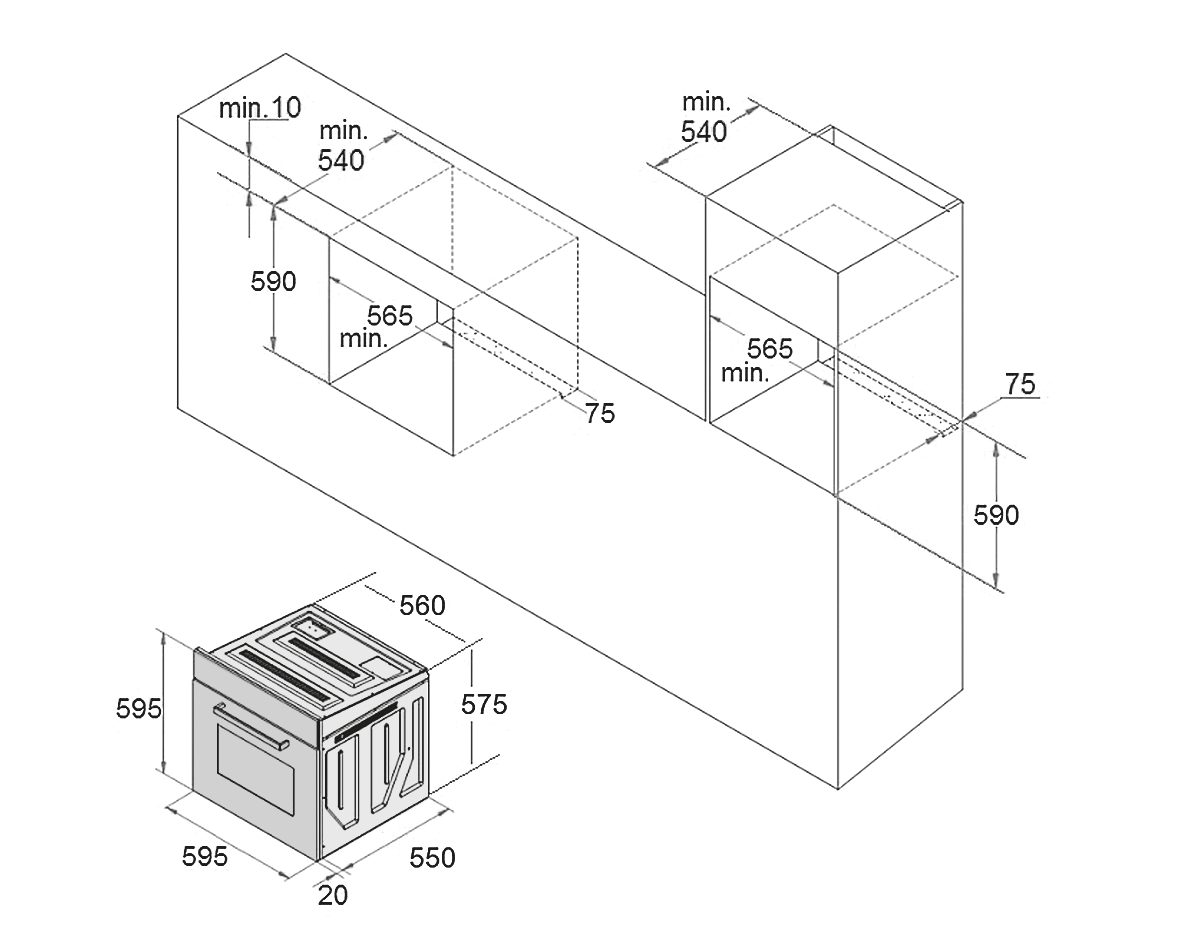 min.10
min.
540
590
565
min.
75
min.
540
565
min.
75
590
560
595
575
595
550
20